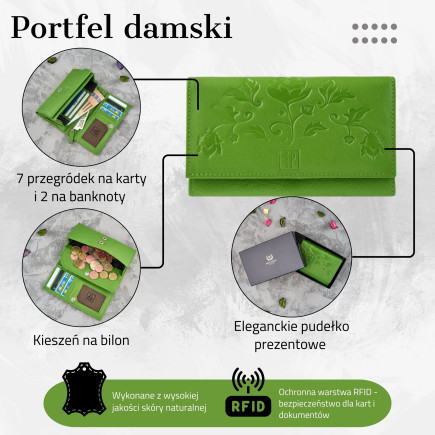 Portfel damski

7 przegródek na karty i 2 na banknoty

Kieszeń na bilon

Eleganckie pudełko prezentowe

Wykonane z wysokiej jakości skóry naturalnej

RFID

Ochronna warstwa RFID - bezpieczeństwo dla kart i dokumentów