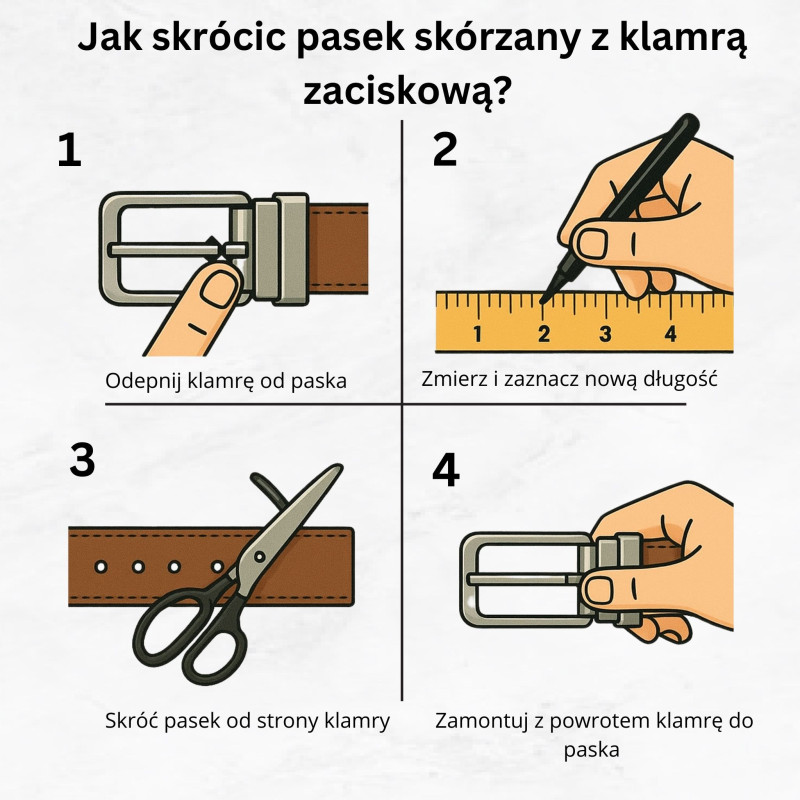 Jak skrócic pasek skórzany z klamrą zaciskową?

1

Odepnij klamrę od paska

2

1 2 3 4

Zmierz i zaznacz nową długość

3

Skróć pasek od strony klamry

4

Zamontuj z powrotem klamrę do paska