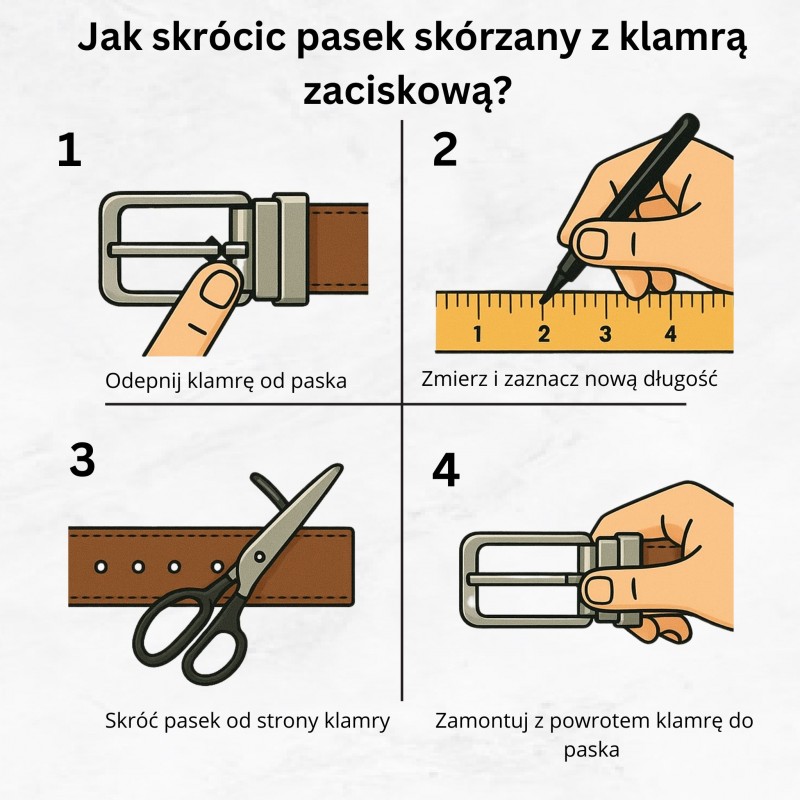 Jak skrócic pasek skórzany z klamrą zaciskową?

1

Odepnij klamrę od paska

2

1 2 3 4

Zmierz i zaznacz nową długość

3

Skróć pasek od strony klamry

4

Zamontuj z powrotem klamrę do paska