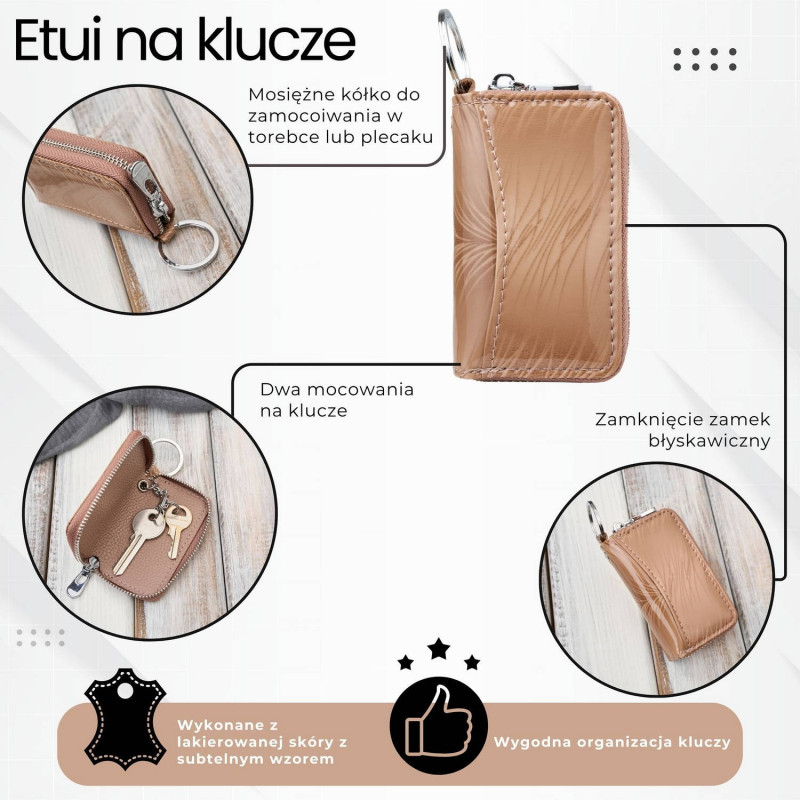 Etui na klucze

Mosiężne kółko do zamocoiwania w torebce lub plecaku

Dwa mocowania na klucze

Zamknięcie zamek błyskawiczny

Wykonane z lakierowanej skóry z subtelnym wzorem

Wygodna organizacja kluczy